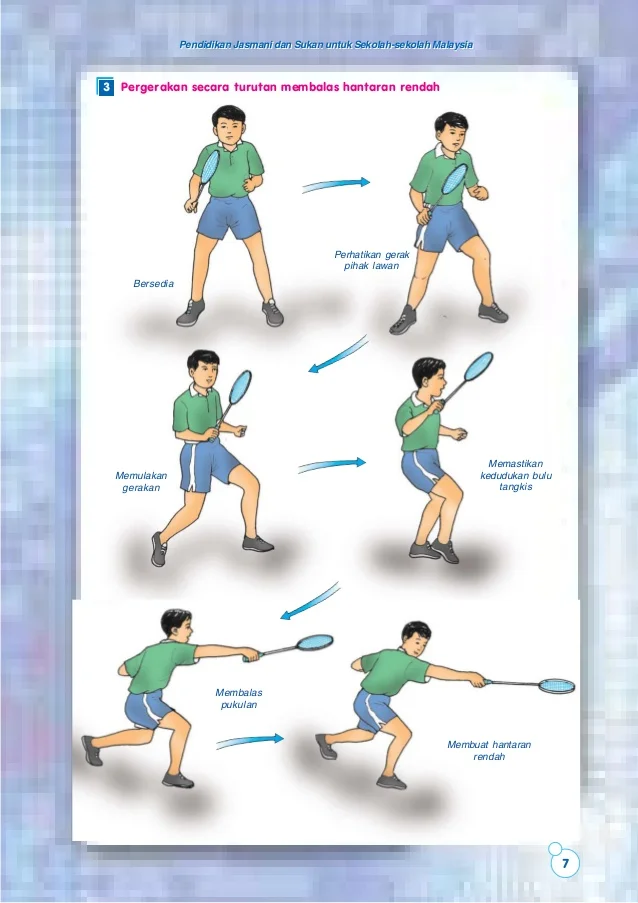 Pendidikan Jasmani dan Sukan untuk Sekolah-sekolah Malaysia

3 Pergerakan secara turutan membalas hantaran rendah

Bersedia

Perhatikan gerak pihak lawan

Memulakan gerakan

Memastikan kedudukan bulu tangkis

Membalas pukulan

Membuat hantaran rendah

7